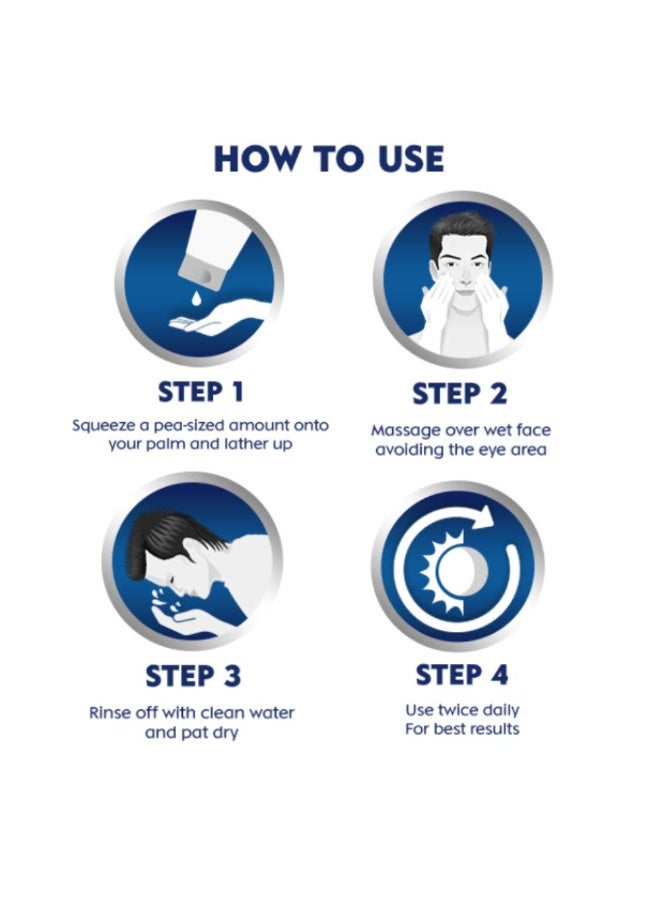 HOW TO USE

STEP 1
Squeeze a pea-sized amount onto your palm and lather up

STEP 2
Massage over wet face avoiding the eye area

STEP 3
Rinse off with clean water and pat dry

STEP 4
Use twice daily For best results